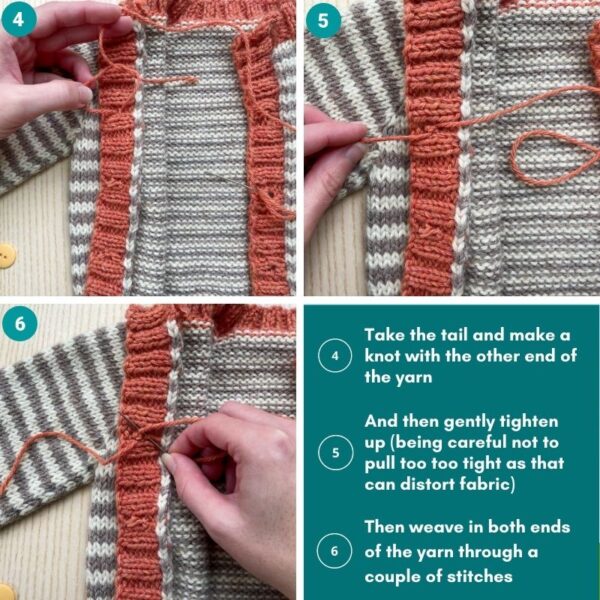 4

5

6

4 Take the tail and make a knot with the other end of the yarn

5 And then gently tighten up (being careful not to pull too too tight as that can distort fabric)

6 Then weave in both ends of the yarn through a couple of stitches