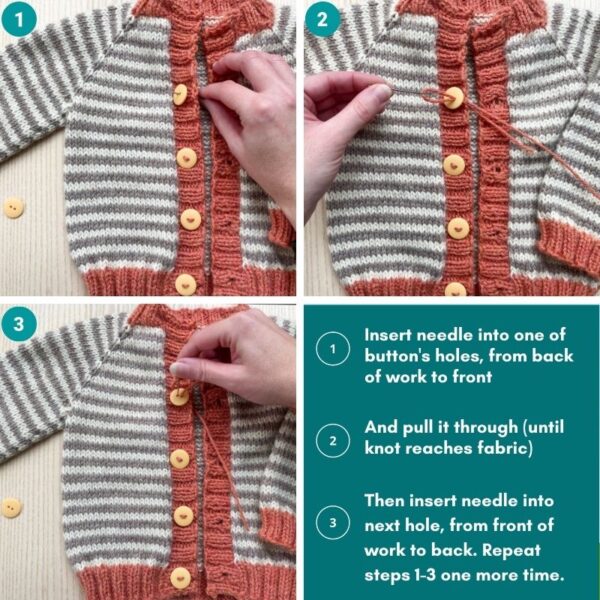 1

2

3

1 Insert needle into one of button's holes, from back of work to front

2 And pull it through (until knot reaches fabric)

3 Then insert needle into next hole, from front of work to back. Repeat steps 1-3 one more time.