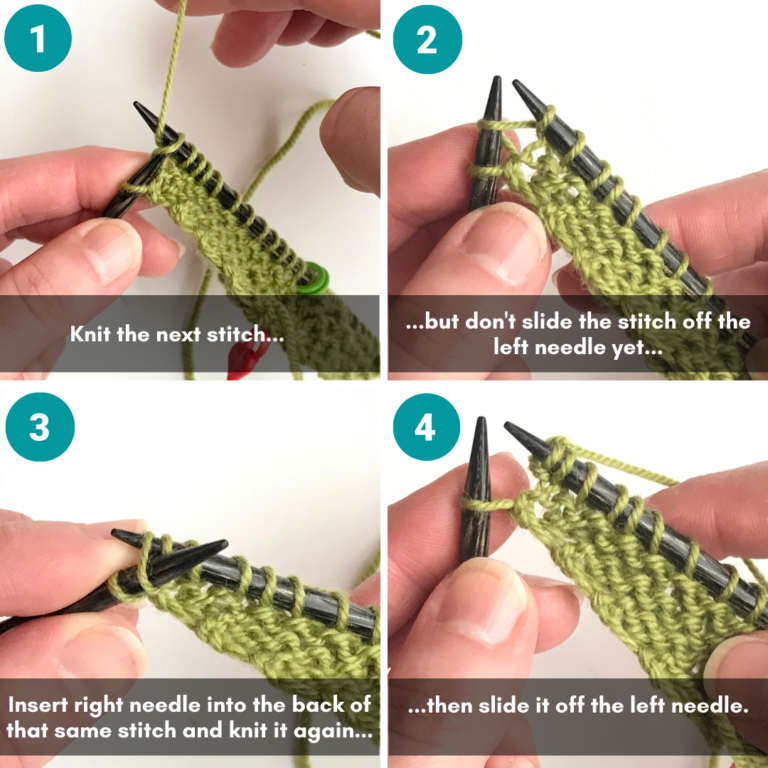 1

Knit the next stitch...

2

...but don't slide the stitch off the left needle yet...

3

Insert right needle into the back of that same stitch and knit it again...

4

...then slide it off the left needle.