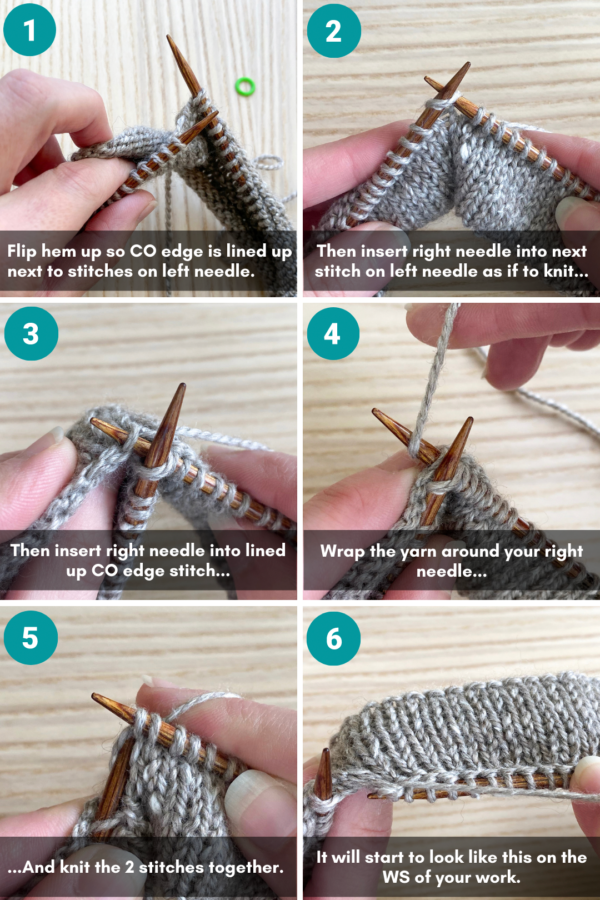 1

Flip hem up so CO edge is lined up next to stitches on left needle.

2

Then insert right needle into next stitch on left needle as if to knit...

3

Then insert right needle into lined up CO edge stitch...

4

Wrap the yarn around your right needle...

5

...And knit the 2 stitches together.

6

It will start to look like this on the WS of your work.